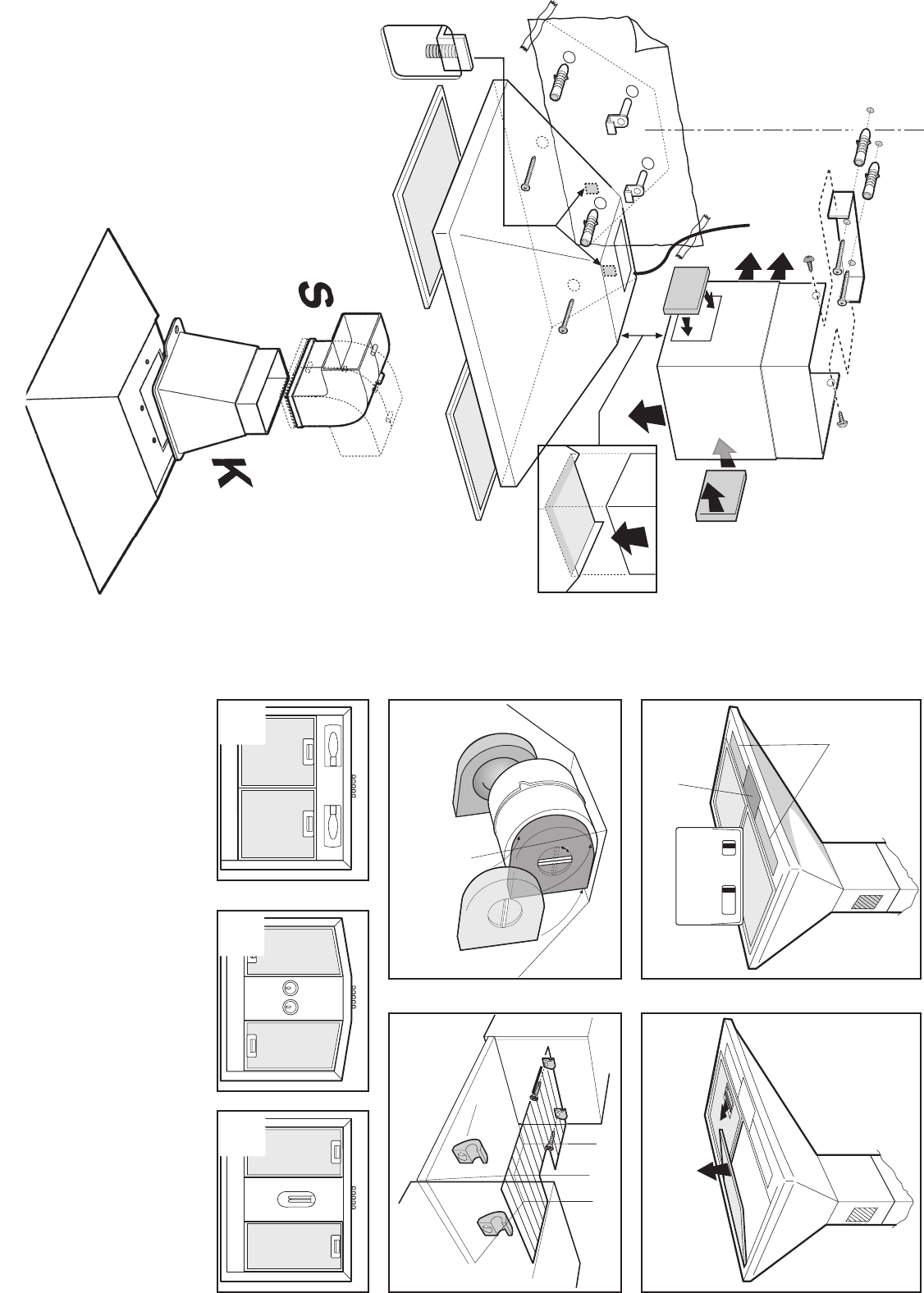 S

K